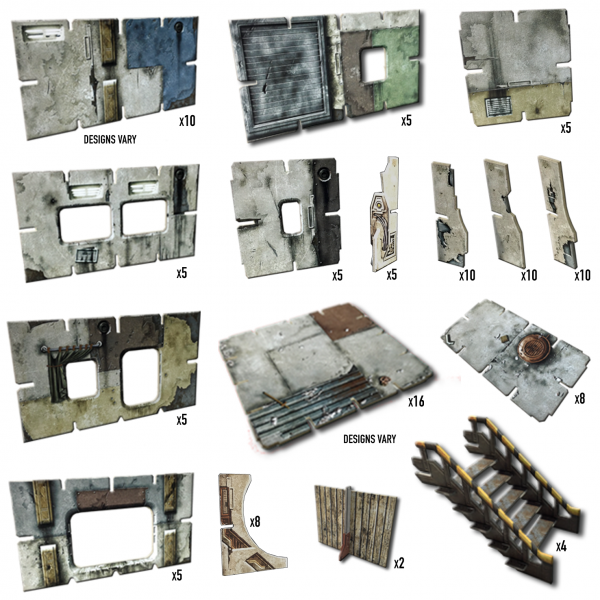 x10

DESIGNS VARY

x5

x5

x5

x5

x5

x10

x10

x10

x5

x16

DESIGNS VARY

x8

x5

x8

x2

x4